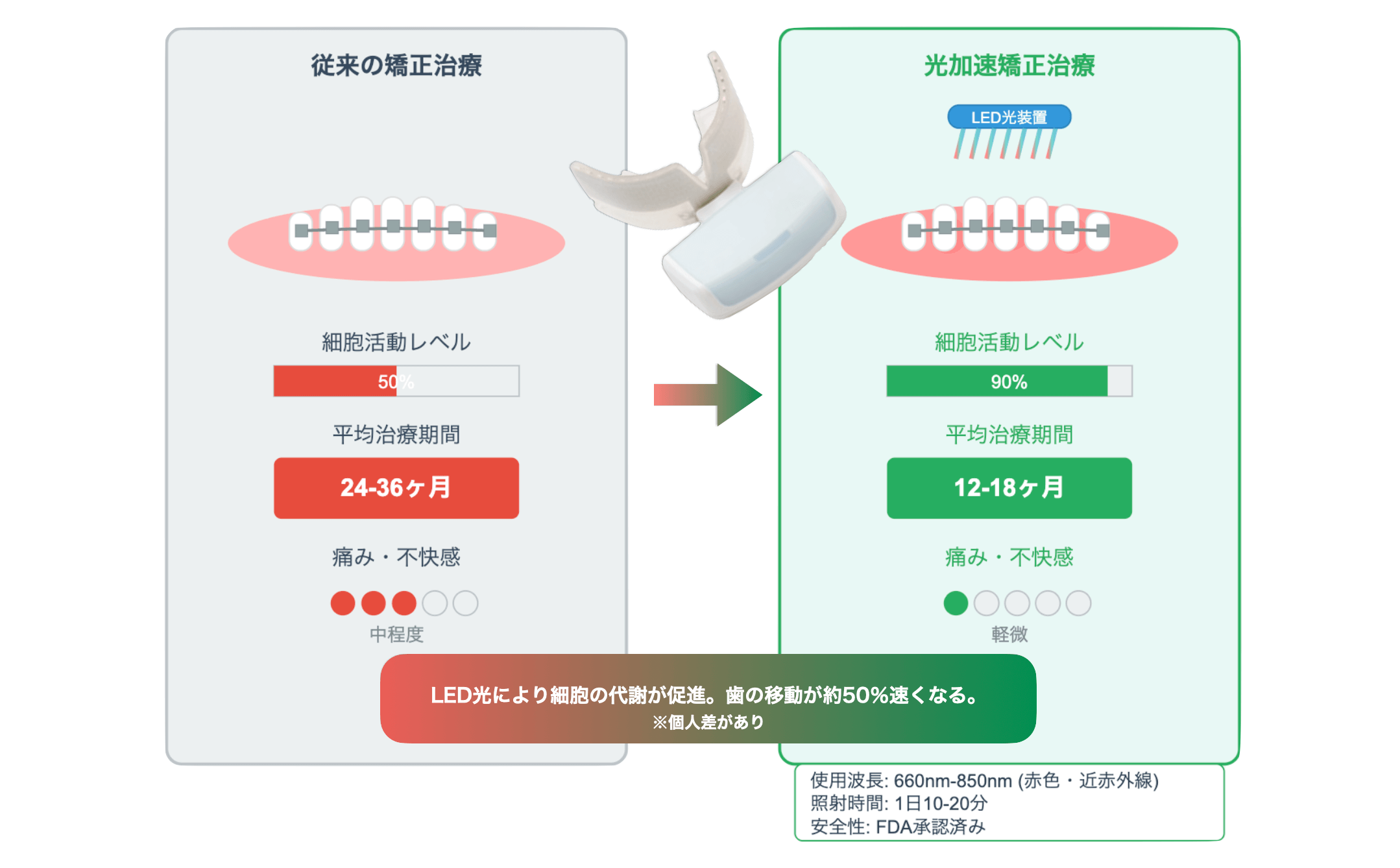 従来の矯正治療

細胞活動レベル

50%

平均治療期間

24-36ヶ月

痛み・不快感

中程度

光加速矯正治療

LED光装置

細胞活動レベル

90%

平均治療期間

12-18ヶ月

痛み・不快感

軽微

LED光により細胞の代謝が促進。歯の移動が約50%速くなる。
※個人差があり

使用波長: 660nm-850nm (赤色・近赤外線)
照射時間: 1日10-20分
安全性: FDA承認済み